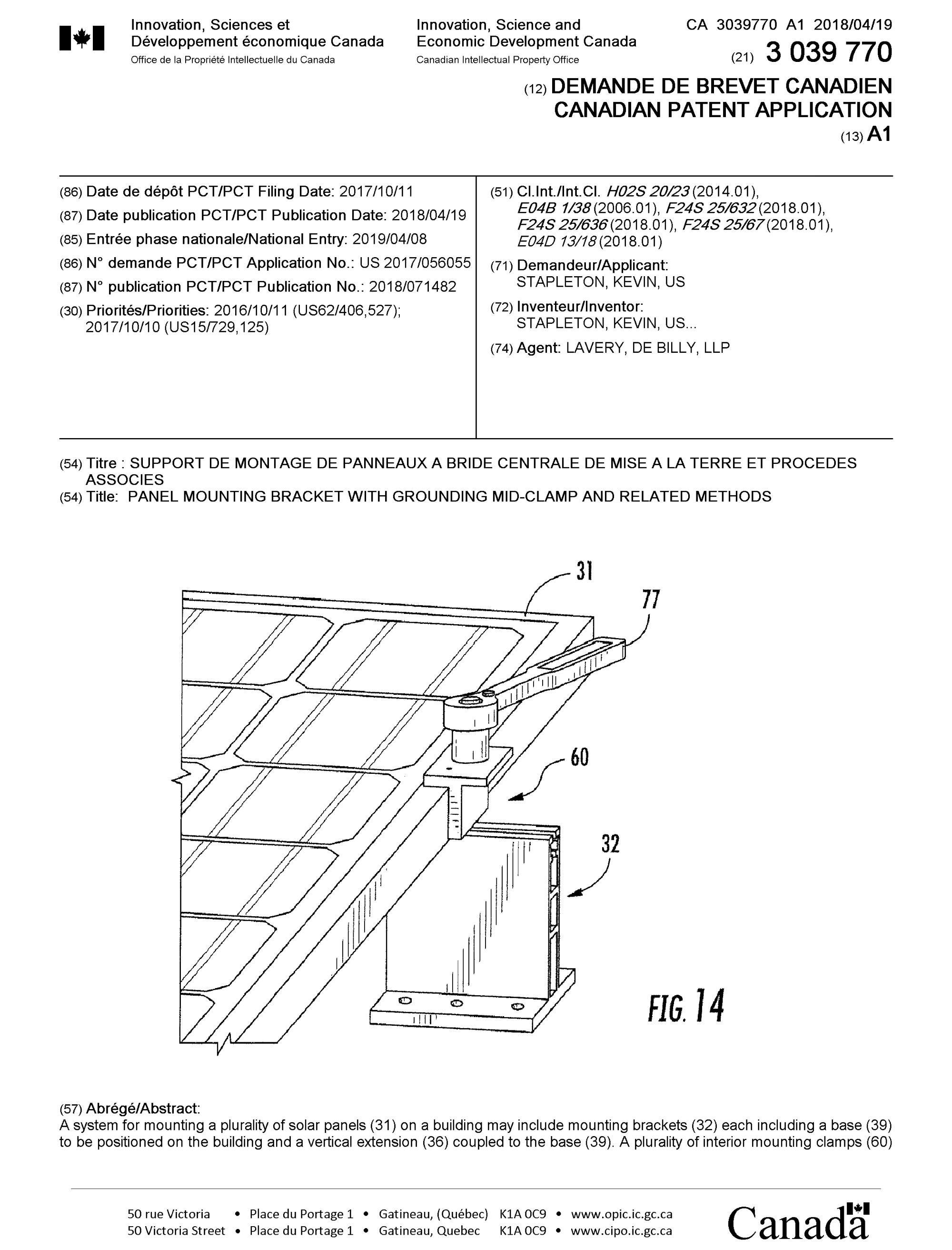 Innovation, Sciences et Développement économique Canada
Office de la Propriété Intellectuelle du Canada

Innovation, Science and Economic Development Canada
Canadian Intellectual Property Office

CA 3039770 A1 2018/04/19

(21) 3 039 770

(12) DEMANDE DE BREVET CANADIEN
CANADIAN PATENT APPLICATION

(13) A1

(86) Date de dépôt PCT/PCT Filing Date: 2017/10/11
(87) Date publication PCT/PCT Publication Date: 2018/04/19
(85) Entrée phase nationale/National Entry: 2019/04/08
(86) N° demande PCT/PCT Application No.: US 2017/056055
(87) N° publication PCT/PCT Publication No.: 2018/071482
(30) Priorités/Priorities: 2016/10/11 (US62/406,527); 2017/10/10 (US15/729,125)

(51) Cl.Int./Int.Cl. H02S 20/23 (2014.01), E04B 1/38 (2006.01), F24S 25/632 (2018.01), F24S 25/636 (2018.01), F24S 25/67 (2018.01), E04D 13/18 (2018.01)
(71) Demandeur/Applicant: STAPLETON, KEVIN, US
(72) Inventeur/Inventor: STAPLETON, KEVIN, US...
(74) Agent: LAVERY, DE BILLY, LLP

(54) Titre : SUPPORT DE MONTAGE DE PANNEAUX A BRIDE CENTRALE DE MISE A LA TERRE ET PROCEDES ASSOCIES
(54) Title: PANEL MOUNTING BRACKET WITH GROUNDING MID-CLAMP AND RELATED METHODS

31
77
60
32
FIG. 14

(57) Abrégé/Abstract:
A system for mounting a plurality of solar panels (31) on a building may include mounting brackets (32) each including a base (39) to be positioned on the building and a vertical extension (36) coupled to the base (39). A plurality of interior mounting clamps (60)

50 rue Victoria • Place du Portage 1 • Gatineau, (Québec) K1A 0C9 • www.opic.ic.gc.ca
50 Victoria Street • Place du Portage 1 • Gatineau, Quebec K1A 0C9 • www.cipo.ic.gc.ca

Canada